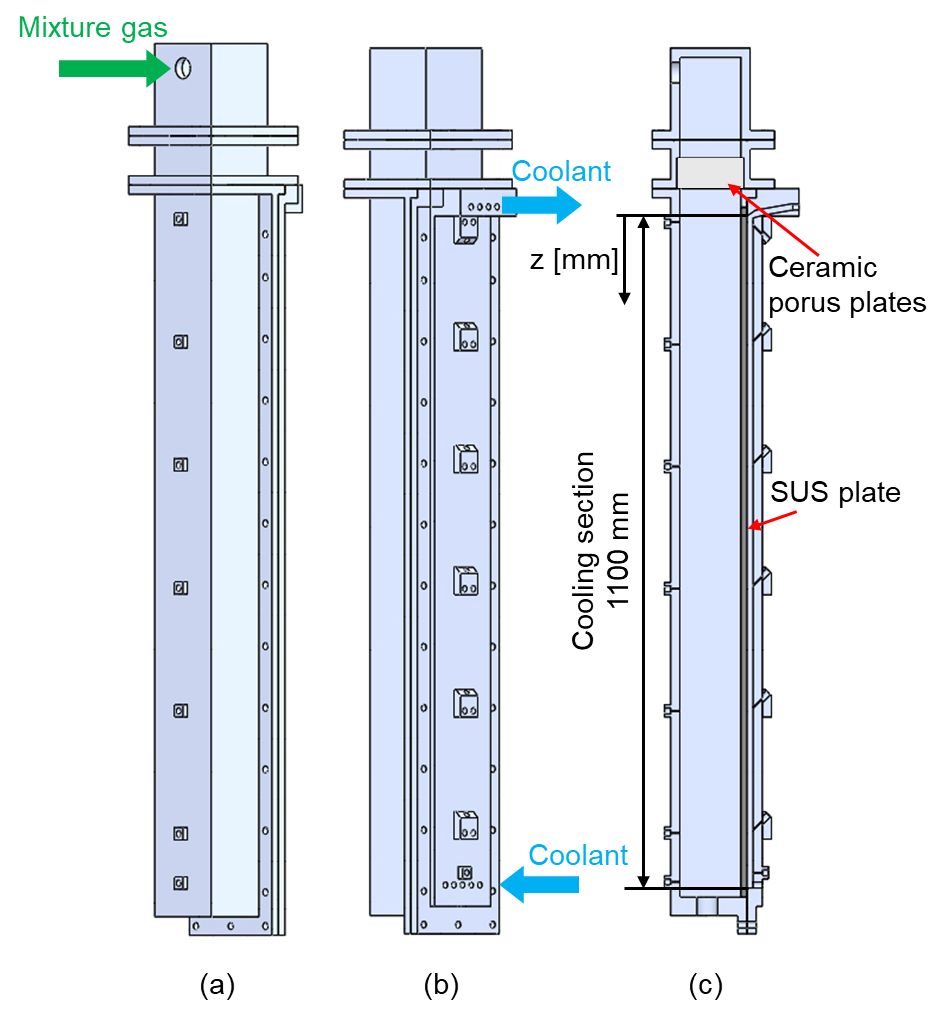 Mixture gas

Coolant

z [mm]

Ceramic porus plates

Cooling section 1100 mm

SUS plate

Coolant

(a)

(b)

(c)